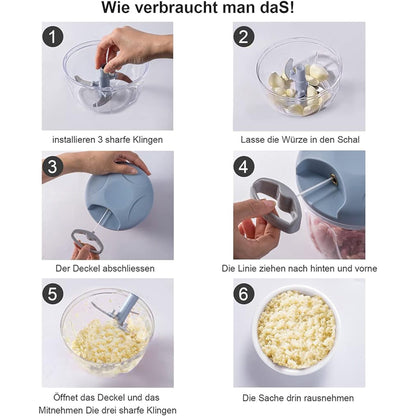 Wie verbraucht man daS!

1

installieren 3 sharfe Klingen

2

Lasse die Würze in den Schal

3

Der Deckel abschliessen

4

Die Linie ziehen nach hinten und vorne

5

Öffnet das Deckel und das Mitnehmen Die drei sharfe Klingen

6

Die Sache drin rausnehmen