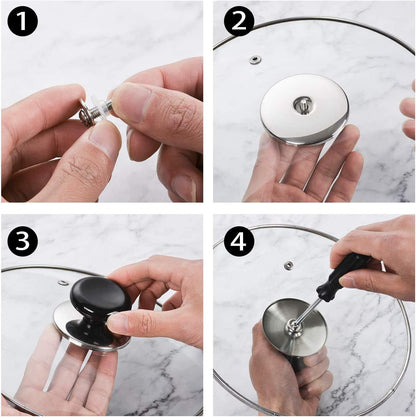 1

2

3

4