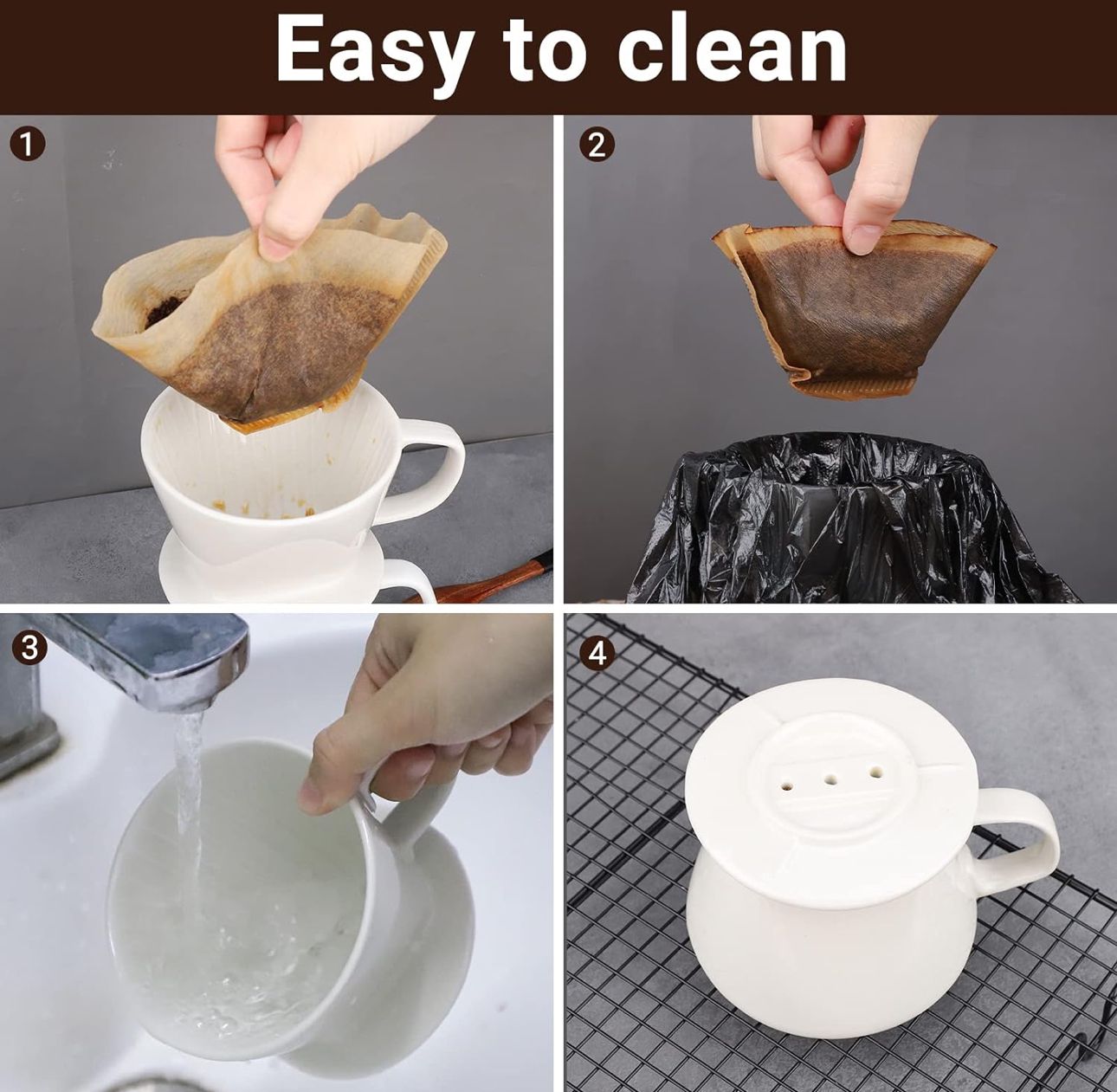 Easy to clean

1

2

3

4