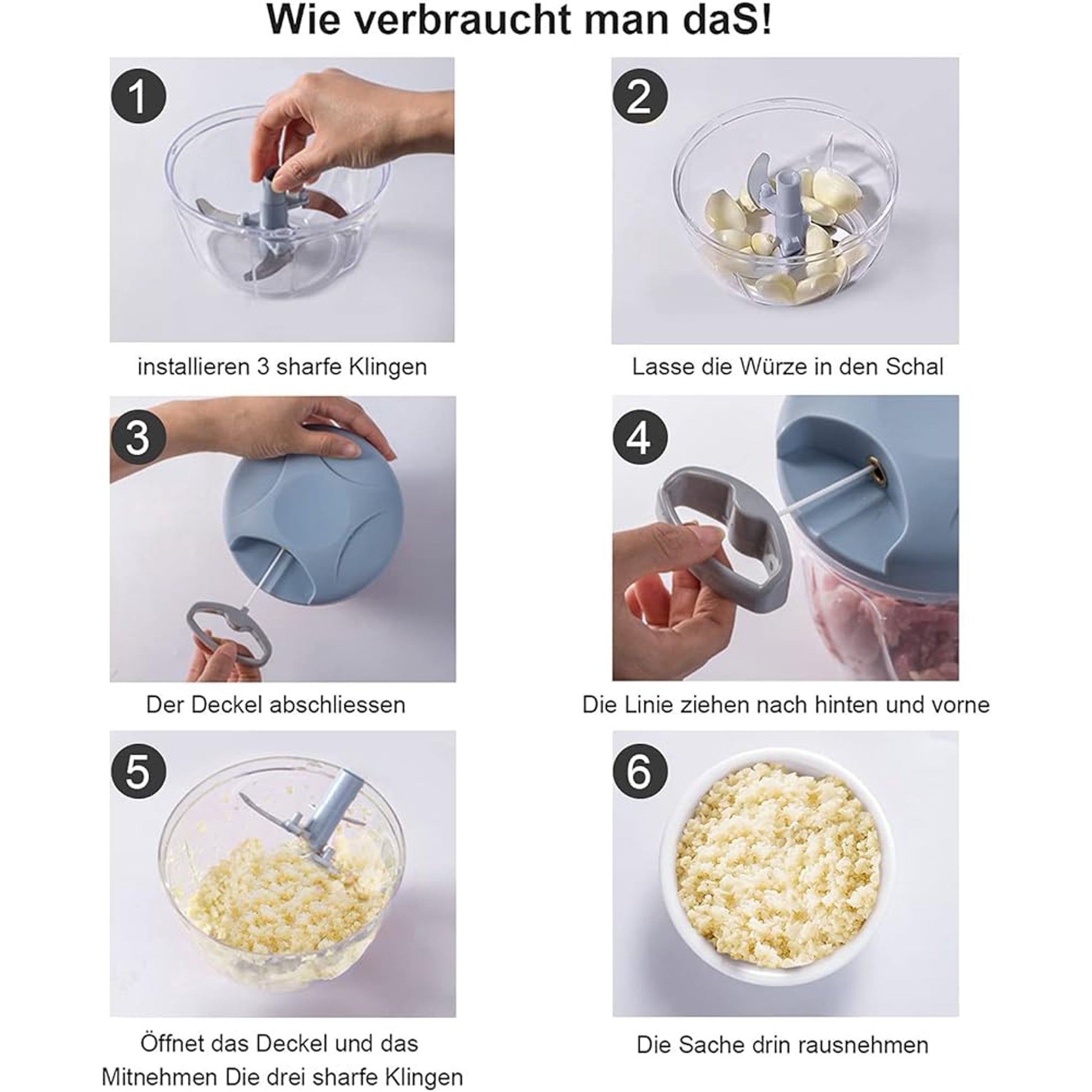 Wie verbraucht man daS!

1

installieren 3 sharfe Klingen

2

Lasse die Würze in den Schal

3

Der Deckel abschliessen

4

Die Linie ziehen nach hinten und vorne

5

Öffnet das Deckel und das Mitnehmen Die drei sharfe Klingen

6

Die Sache drin rausnehmen