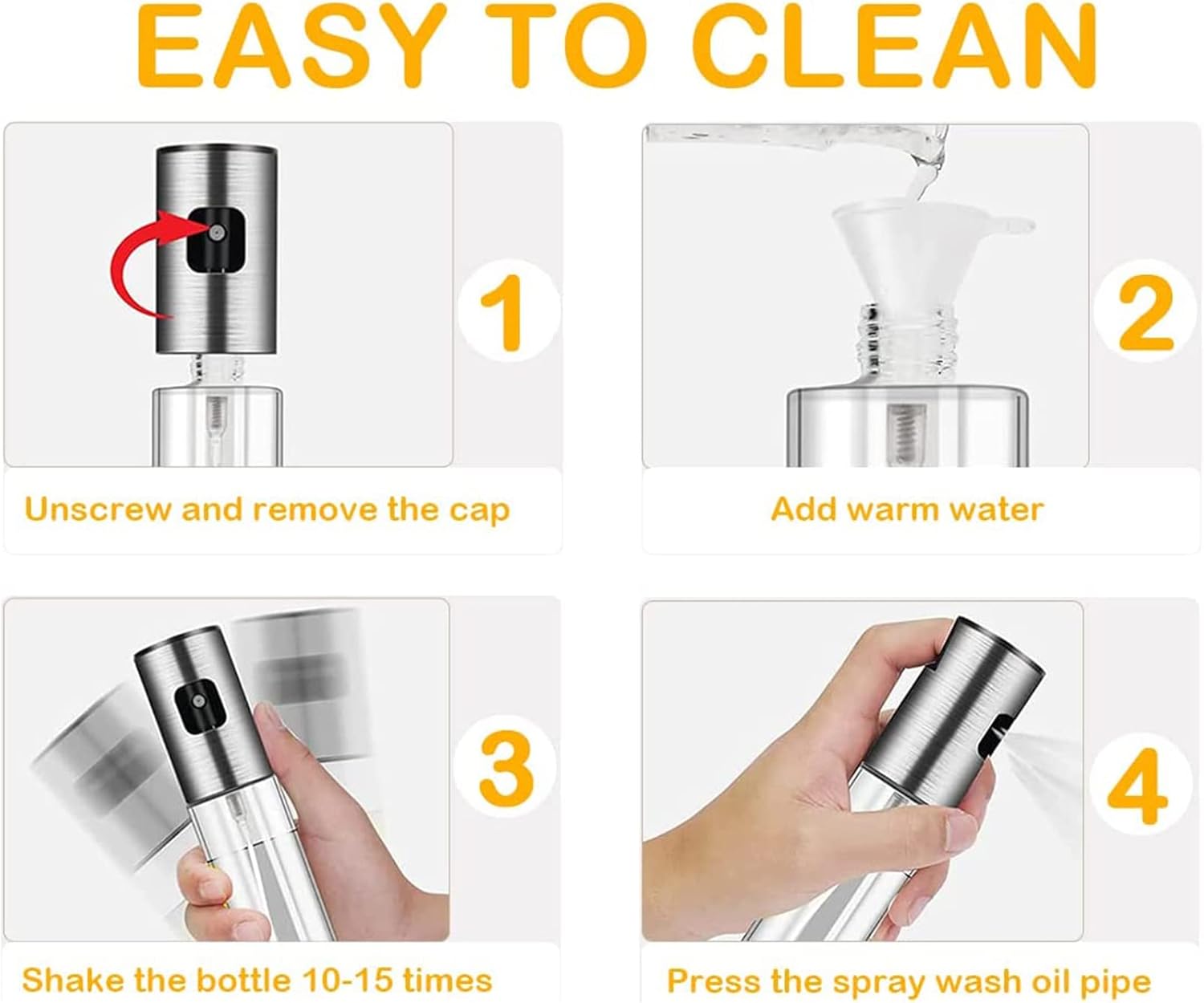 EASY TO CLEAN

1

Unscrew and remove the cap

2

Add warm water

3

Shake the bottle 10-15 times

4

Press the spray wash oil pipe