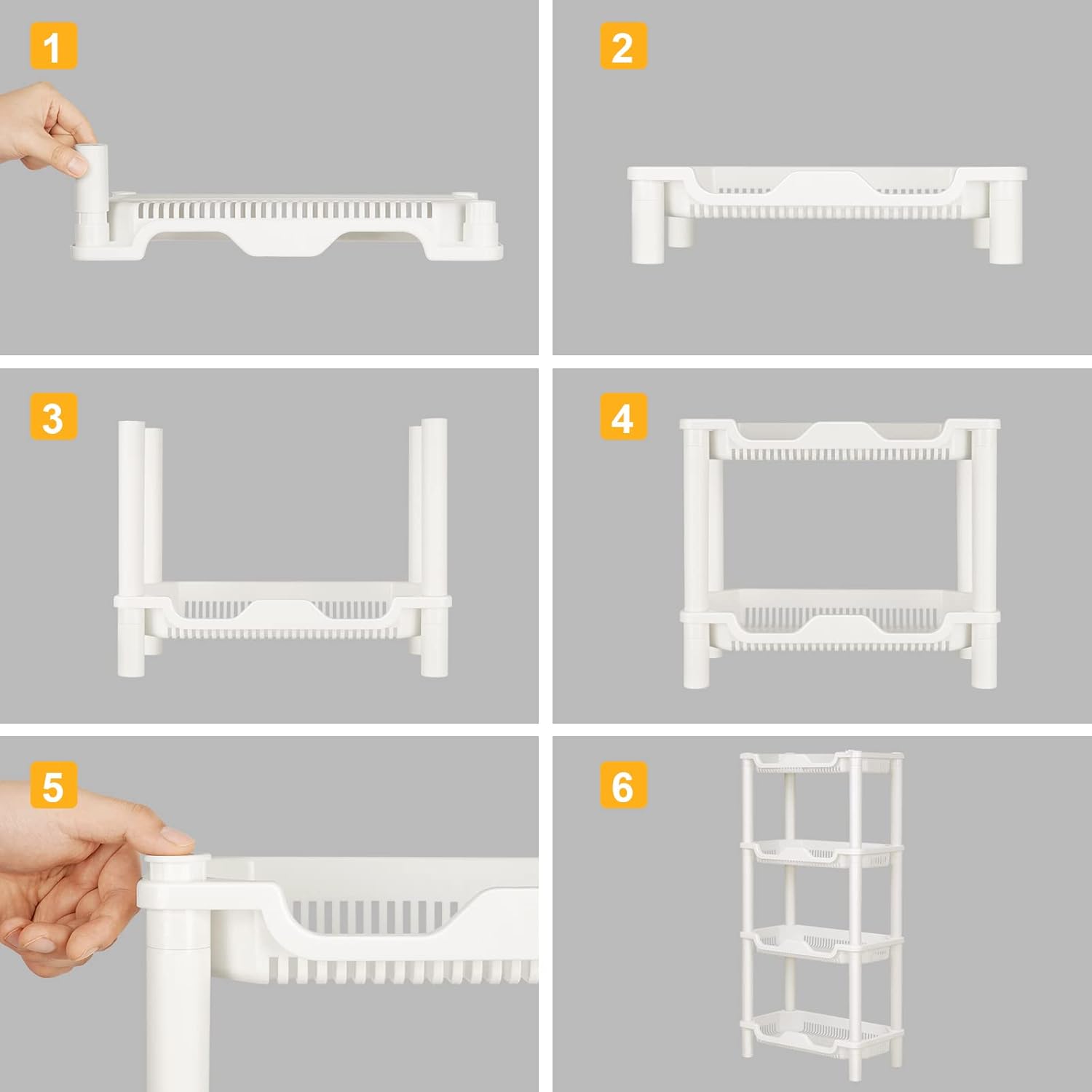 1

2

3

4

5

6