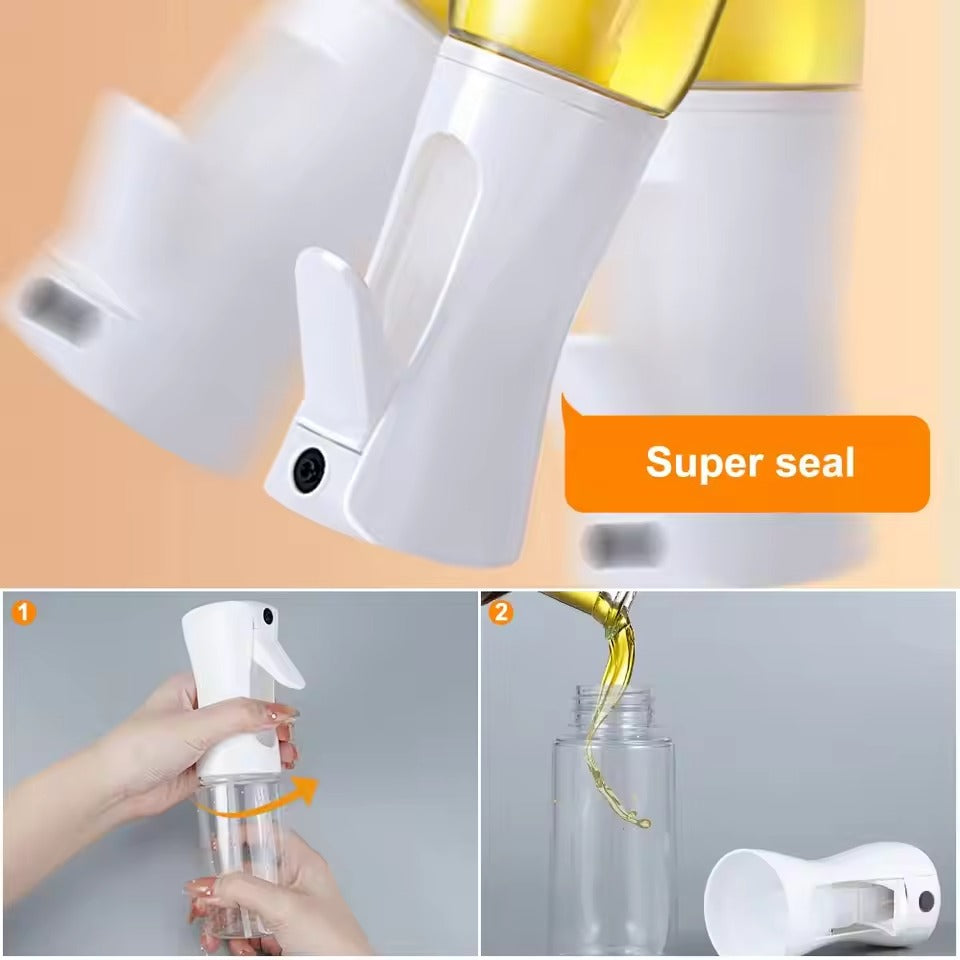 Super seal

1

2