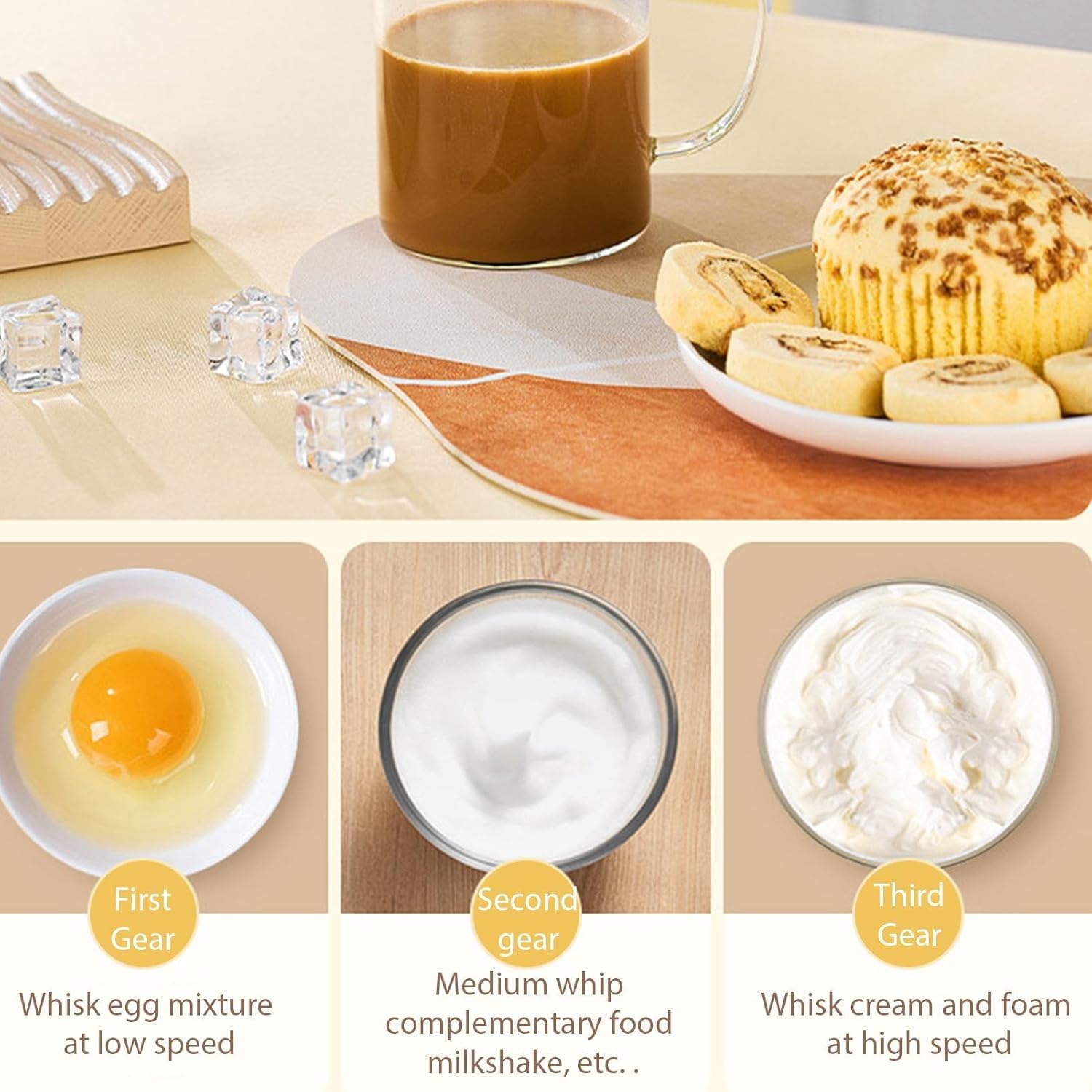 First Gear

Whisk egg mixture at low speed

Second gear

Medium whip complementary food milkshake, etc. .

Third Gear

Whisk cream and foam at high speed